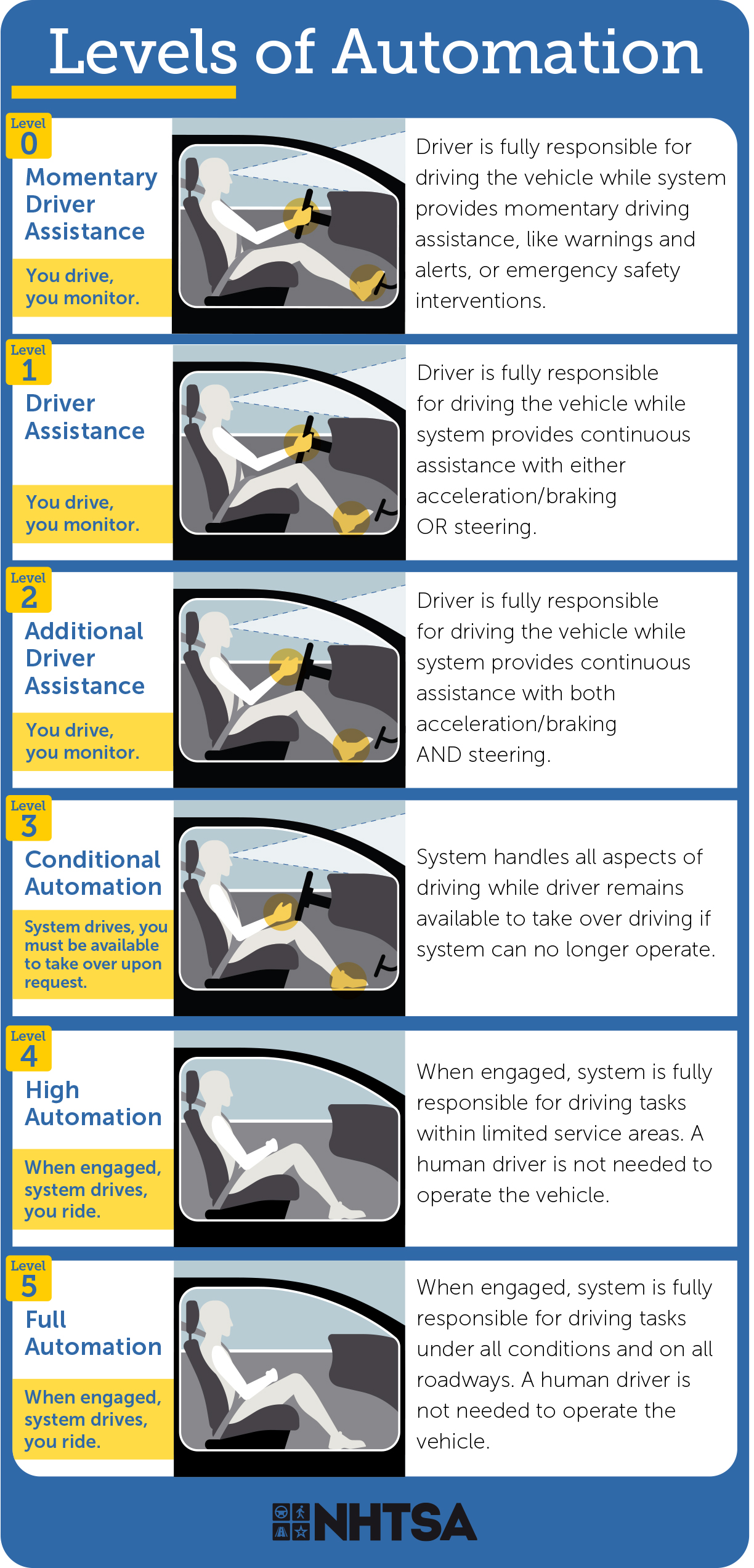 Levels of Automation

Level 0

Momentary Driver Assistance

You drive, you monitor.

Driver is fully responsible for driving the vehicle while system provides momentary driving assistance, like warnings and alerts, or emergency safety interventions.

Level 1

Driver Assistance

You drive, you monitor.

Driver is fully responsible for driving the vehicle while system provides continuous assistance with either acceleration/braking OR steering.

Level 2

Additional Driver Assistance

You drive, you monitor.

Driver is fully responsible for driving the vehicle while system provides continuous assistance with both acceleration/braking AND steering.

Level 3

Conditional Automation

System drives, you must be available to take over upon request.

System handles all aspects of driving while driver remains available to take over driving if system can no longer operate.

Level 4

High Automation

When engaged, system drives, you ride.

When engaged, system is fully responsible for driving tasks within limited service areas. A human driver is not needed to operate the vehicle.

Level 5

Full Automation

When engaged, system drives, you ride.

When engaged, system is fully responsible for driving tasks under all conditions and on all roadways. A human driver is not needed to operate the vehicle.

NHTSA