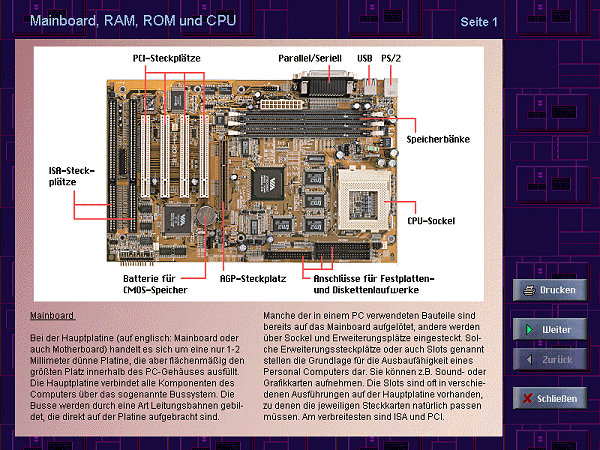 Mainboard, RAM, ROM und CPU

Seite 1

PCI-Steckplätze

Parallel/Seriell

USB

PS/2

Speicherbänke

ISA-Steckplätze

CPU-Sockel

Batterie für CMOS-Speicher

AGP-Steckplatz

Anschlüsse für Festplatten- und Diskettenlaufwerke

Mainboard

Bei der Hauptplatine (auf englisch: Mainboard oder auch Motherboard) handelt es sich um eine nur 1-2 Millimeter dünne Platine, die aber flächenmäßig den größten Platz innerhalb des PC-Gehäuses ausfüllt. Die Hauptplatine verbindet alle Komponenten des Computers über das sogenannte Bussystem. Die Busse werden durch eine Art Leitungsbahnen gebildet, die direkt auf der Platine aufgebracht sind.

Manche der in einem PC verwendeten Bauteile sind bereits auf das Mainboard aufgelötet, andere werden über Sockel und Erweiterungsplätze eingesteckt. Solche Erweiterungssteckplätze oder auch Slots genannt stellen die Grundlage für die Ausbaufähigkeit eines Personal Computers dar. Sie können z.B. Sound- oder Grafikkarten aufnehmen. Die Slots sind oft in verschiedenen Ausführungen auf der Hauptplatine vorhanden, zu denen die jeweiligen Steckkarten natürlich passen müssen. Am verbreitesten sind ISA und PCI.

Drucken

Weiter

Zurück

Schließen