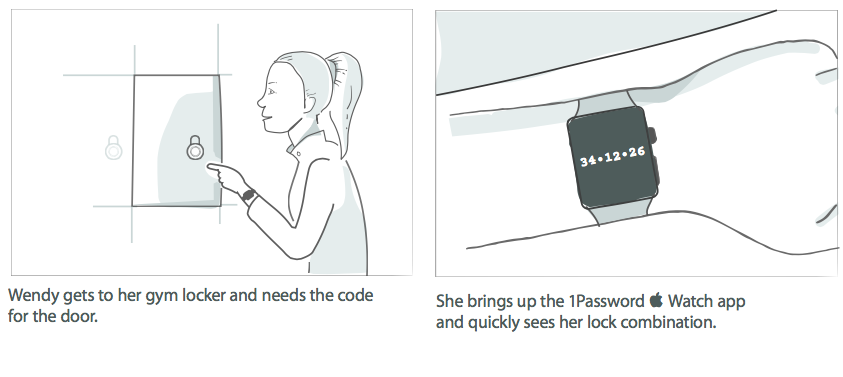 Wendy gets to her gym locker and needs the code for the door.

34•12•26

She brings up the 1Password  Watch app and quickly sees her lock combination.