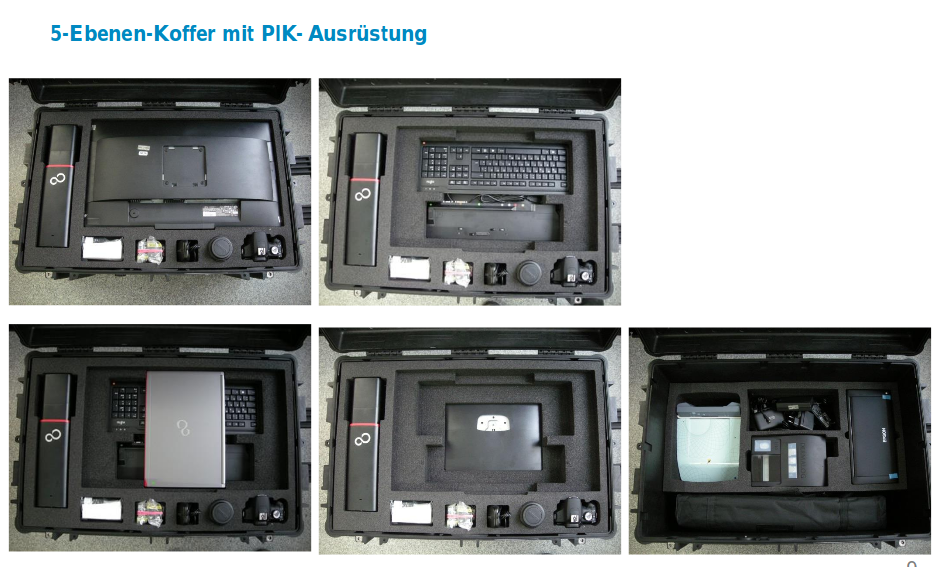 5-Ebenen-Koffer mit PIK- Ausrüstung