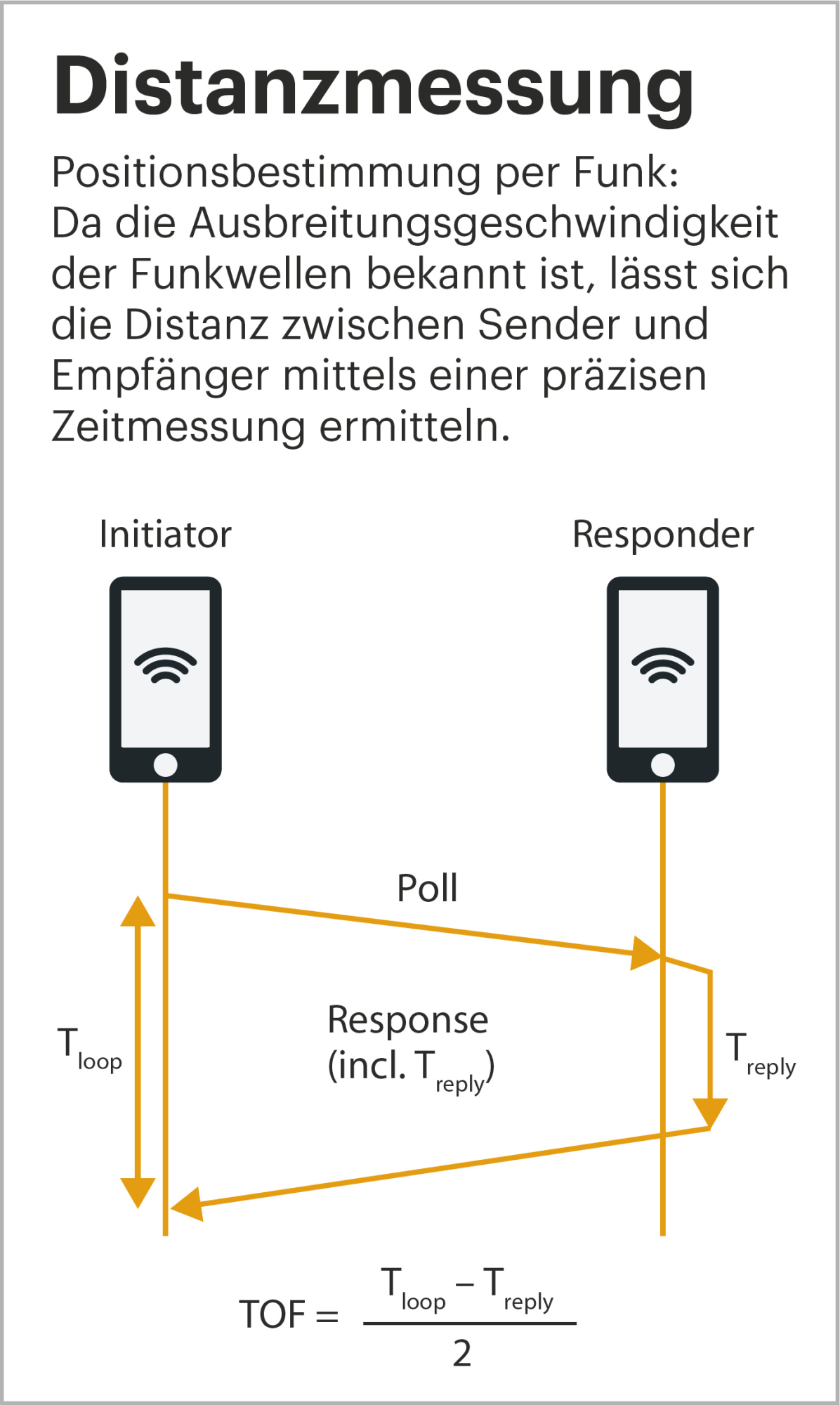 Distanzmessung

Positionsbestimmung per Funk:
Da die Ausbreitungsgeschwindigkeit der Funkwellen bekannt ist, lässt sich die Distanz zwischen Sender und Empfänger mittels einer präzisen Zeitmessung ermitteln.

Initiator

Responder

Poll

$T_{loop}$

Response (incl. $T_{reply}$)

$T_{reply}$

$TOF = \frac{T_{loop} - T_{reply}}{2}$