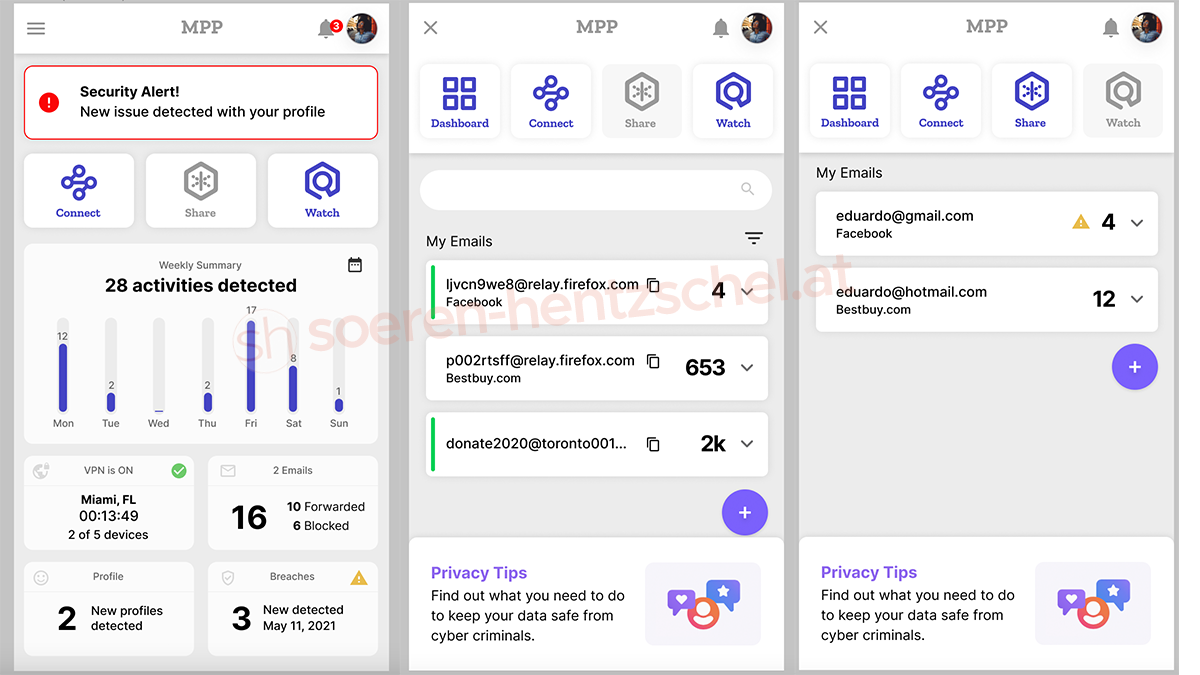 MPP

3

Security Alert!
New issue detected with your profile

Connect
Share
Watch

Weekly Summary
28 activities detected

12
2
2
17
8
1
Mon
Tue
Wed
Thu
Fri
Sat
Sun

VPN is ON
Miami, FL
00:13:49
2 of 5 devices

2 Emails
16
10 Forwarded
6 Blocked

Profile
2
New profiles detected

Breaches
3
New detected
May 11, 2021

MPP

Dashboard
Connect
Share
Watch

My Emails

ljvcn9we8@relay.firefox.com
Facebook
4

p002rtsff@relay.firefox.com
Bestbuy.com
653

donate2020@toronto001...
2k

+

Privacy Tips
Find out what you need to do to keep your data safe from cyber criminals.

MPP

Dashboard
Connect
Share
Watch

My Emails

eduardo@gmail.com
Facebook
4

eduardo@hotmail.com
Bestbuy.com
12

+

Privacy Tips
Find out what you need to do to keep your data safe from cyber criminals.

sh soeren-hentzschel.at