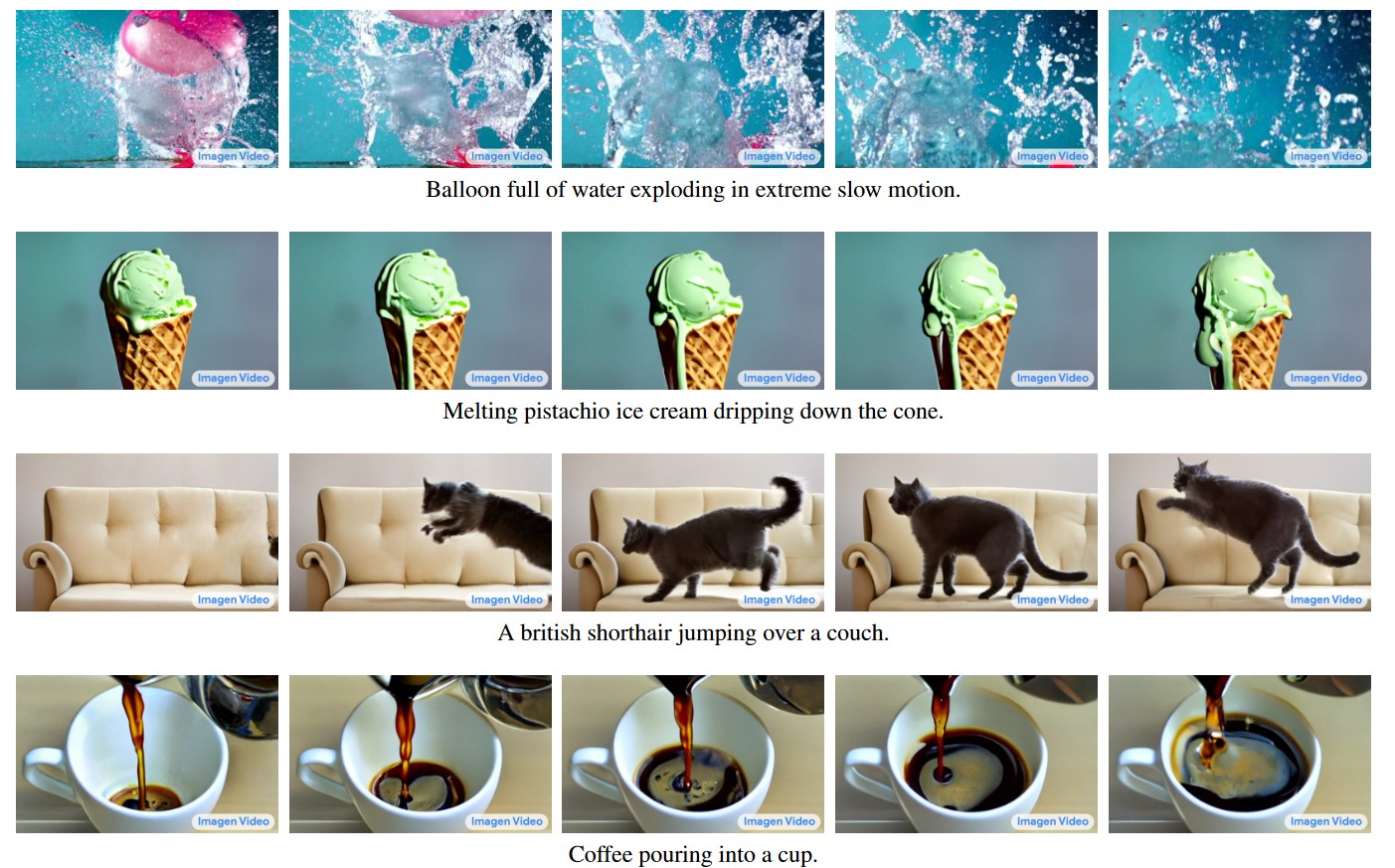 Imagen Video Imagen Video Imagen Video Imagen Video Imagen Video

Balloon full of water exploding in extreme slow motion.

Imagen Video Imagen Video Imagen Video Imagen Video Imagen Video

Melting pistachio ice cream dripping down the cone.

Imagen Video Imagen Video Imagen Video Imagen Video Imagen Video

A british shorthair jumping over a couch.

Imagen Video Imagen Video Imagen Video Imagen Video Imagen Video

Coffee pouring into a cup.