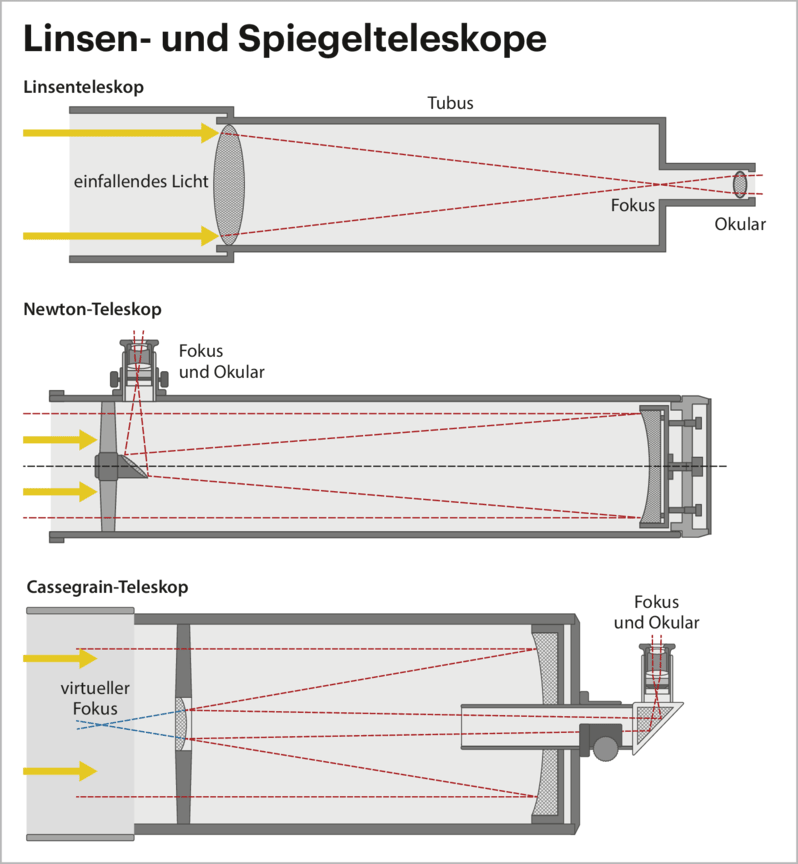 Linsen- und Spiegelteleskope

Linsenteleskop

Tubus

einfallendes Licht

Fokus

Okular

Newton-Teleskop

Fokus
und Okular

Cassegrain-Teleskop

Fokus
und Okular

virtueller
Fokus