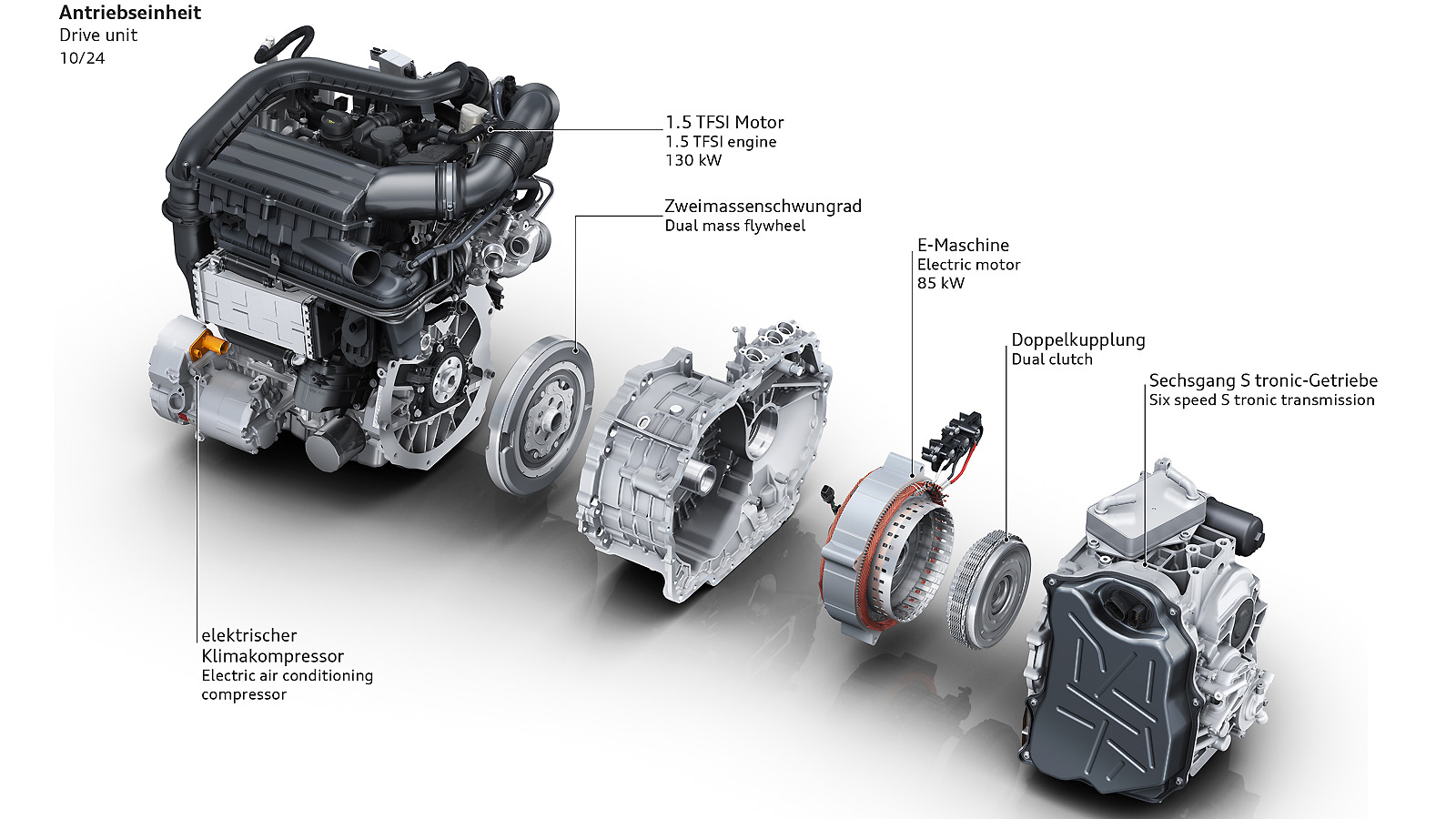 Antriebseinheit
Drive unit
10/24

1.5 TFSI Motor
1.5 TFSI engine
130 kW

Zweimassenschwungrad
Dual mass flywheel

E-Maschine
Electric motor
85 kW

Doppelkupplung
Dual clutch

Sechsgang S tronic-Getriebe
Six speed S tronic transmission

elektrischer
Klimakompressor
Electric air conditioning
compressor