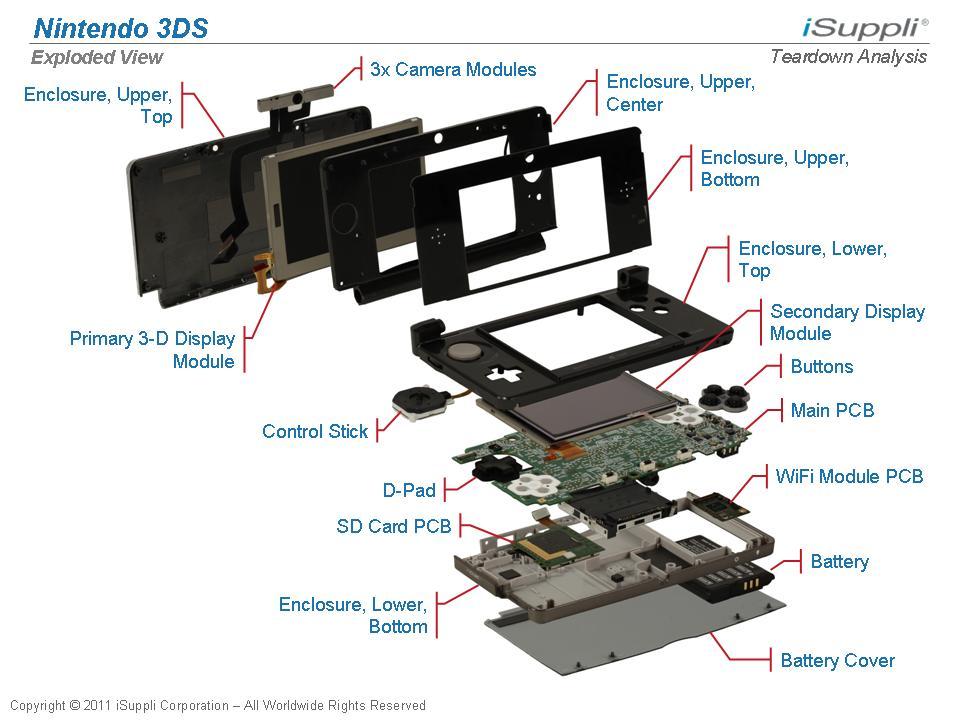 Nintendo 3DS

iSuppli®

Exploded View

Teardown Analysis

Enclosure, Upper, Top

3x Camera Modules

Enclosure, Upper, Center

Enclosure, Upper, Bottom

Enclosure, Lower, Top

Secondary Display Module

Primary 3-D Display Module

Buttons

Main PCB

Control Stick

D-Pad

WiFi Module PCB

SD Card PCB

Battery

Enclosure, Lower, Bottom

Battery Cover

Copyright © 2011 iSuppli Corporation – All Worldwide Rights Reserved