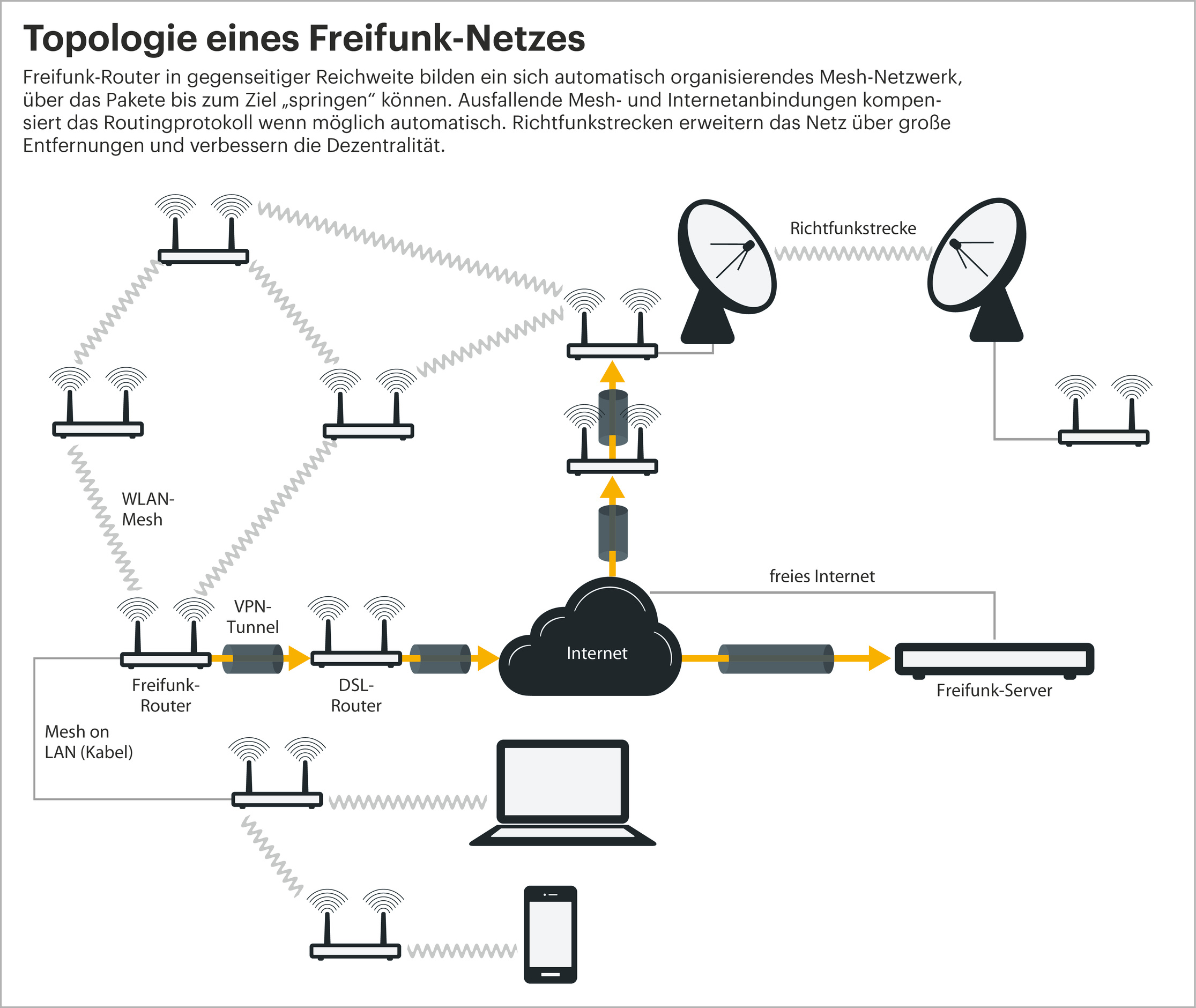 Topologie eines Freifunk-Netzes

Freifunk-Router in gegenseitiger Reichweite bilden ein sich automatisch organisierendes Mesh-Netzwerk, über das Pakete bis zum Ziel „springen“ können. Ausfallende Mesh- und Internetanbindungen kompensiert das Routingprotokoll wenn möglich automatisch. Richtfunkstrecken erweitern das Netz über große Entfernungen und verbessern die Dezentralität.

Richtfunkstrecke

WLAN-Mesh

freies Internet

VPN-Tunnel

Internet

Freifunk-Router

DSL-Router

Freifunk-Server

Mesh on LAN (Kabel)