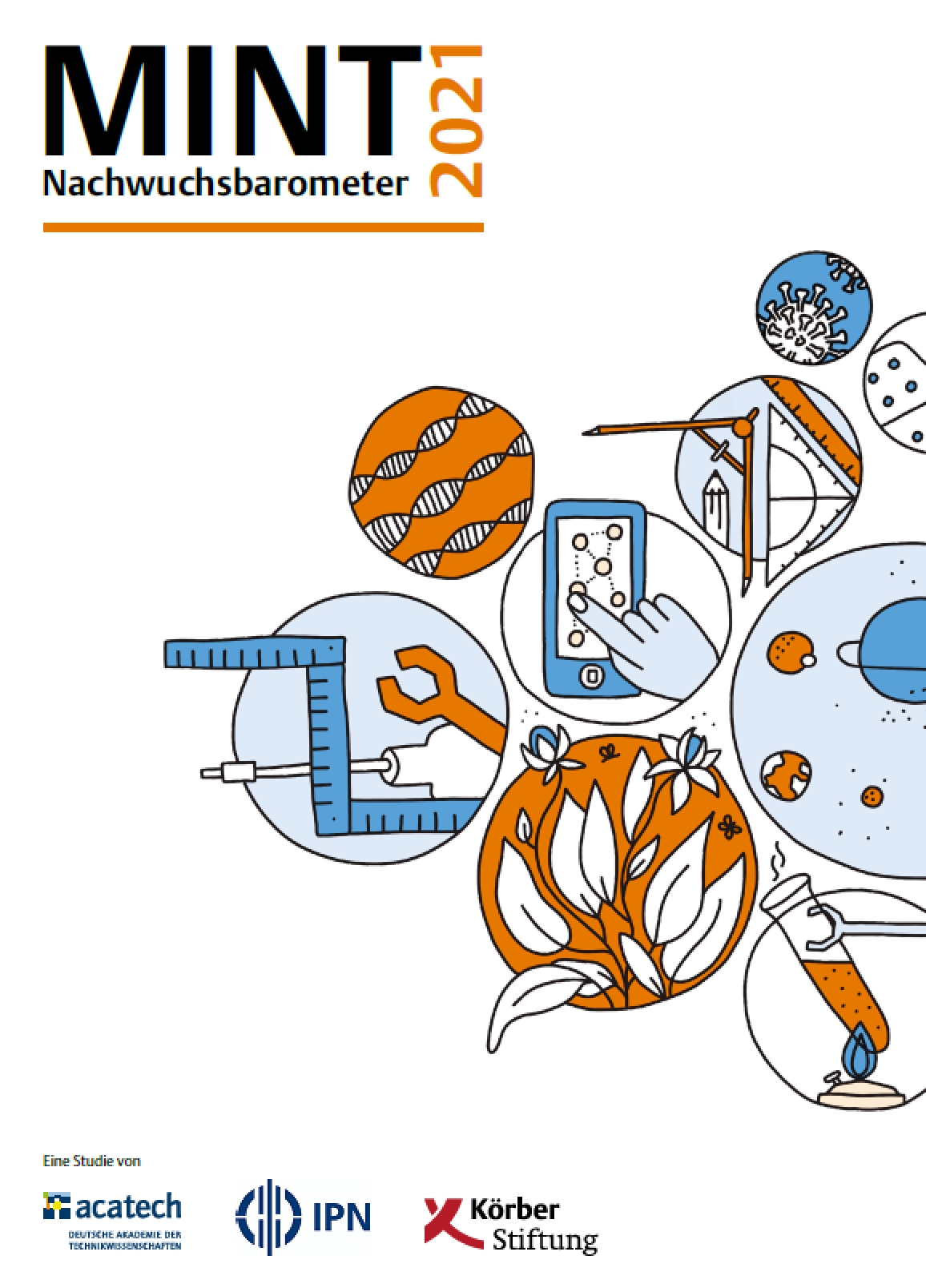 MINT
Nachwuchsbarometer
2021

Eine Studie von

acatech
DEUTSCHE AKADEMIE DER TECHNIKWISSENSCHAFTEN

IPN

Körber Stiftung