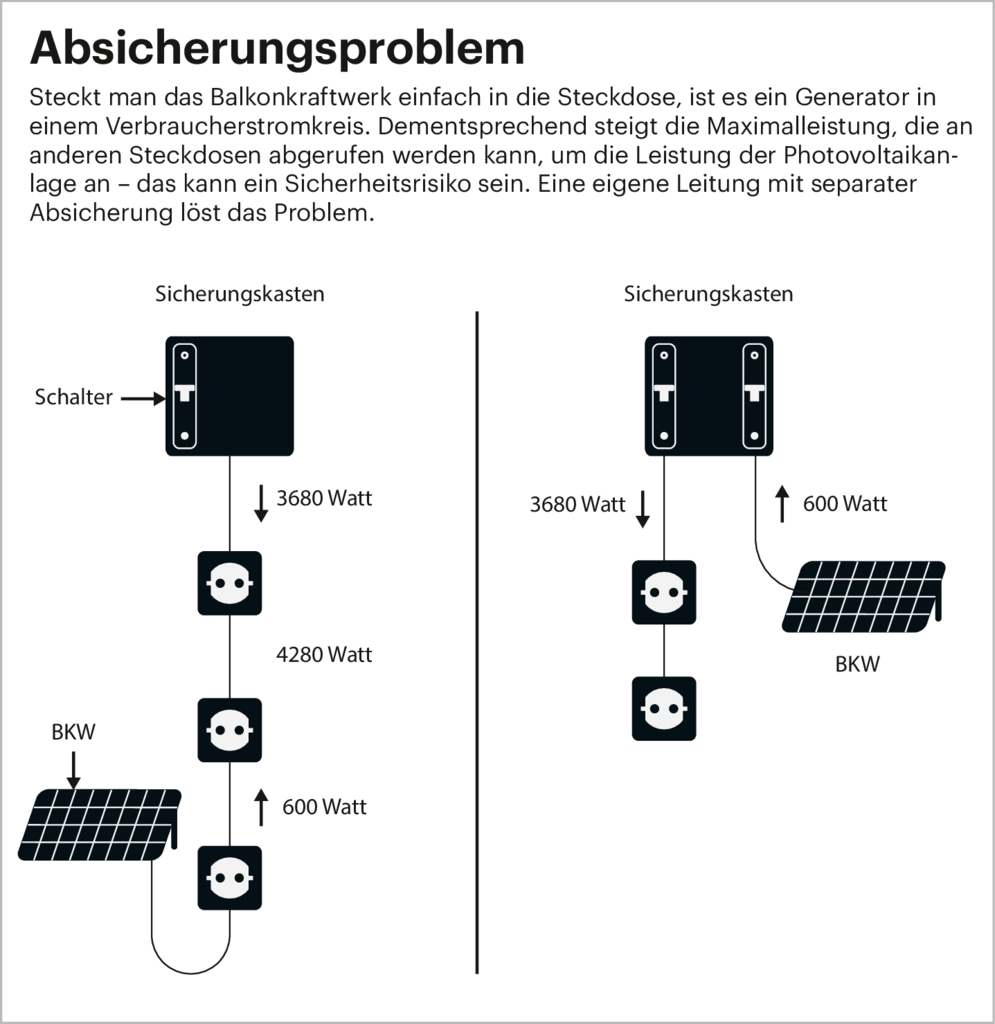 Absicherungsproblem

Steckt man das Balkonkraftwerk einfach in die Steckdose, ist es ein Generator in einem Verbraucherstromkreis. Dementsprechend steigt die Maximalleistung, die an anderen Steckdosen abgerufen werden kann, um die Leistung der Photovoltaikanlage an – das kann ein Sicherheitsrisiko sein. Eine eigene Leitung mit separater Absicherung löst das Problem.

Sicherungskasten

Schalter

3680 Watt

4280 Watt

BKW

600 Watt

Sicherungskasten

3680 Watt

600 Watt

BKW