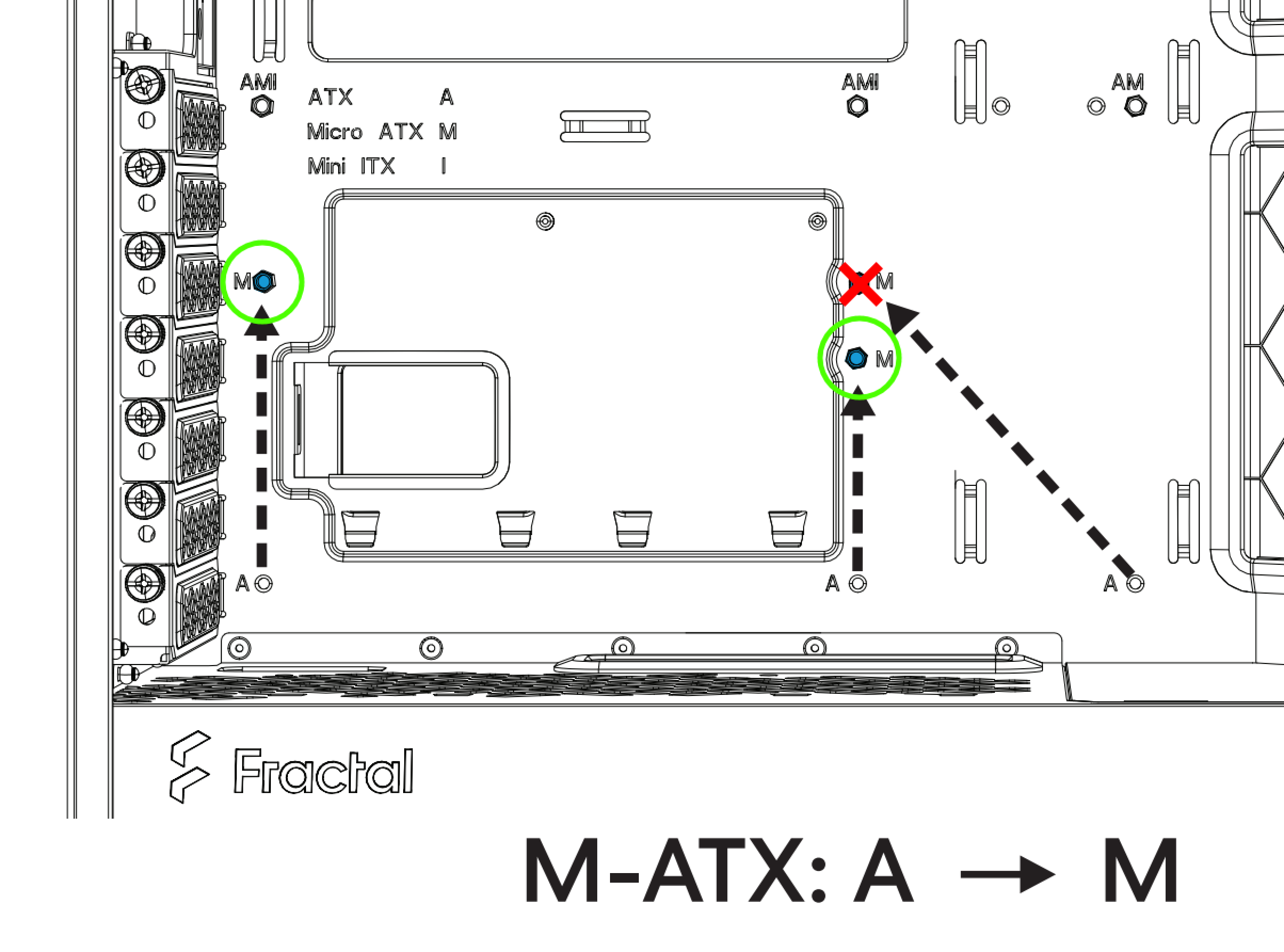 AMI

ATX A
Micro ATX M
Mini ITX I

AMI

AM

M

M

M

A

A

A

Fractal

M-ATX: A → M