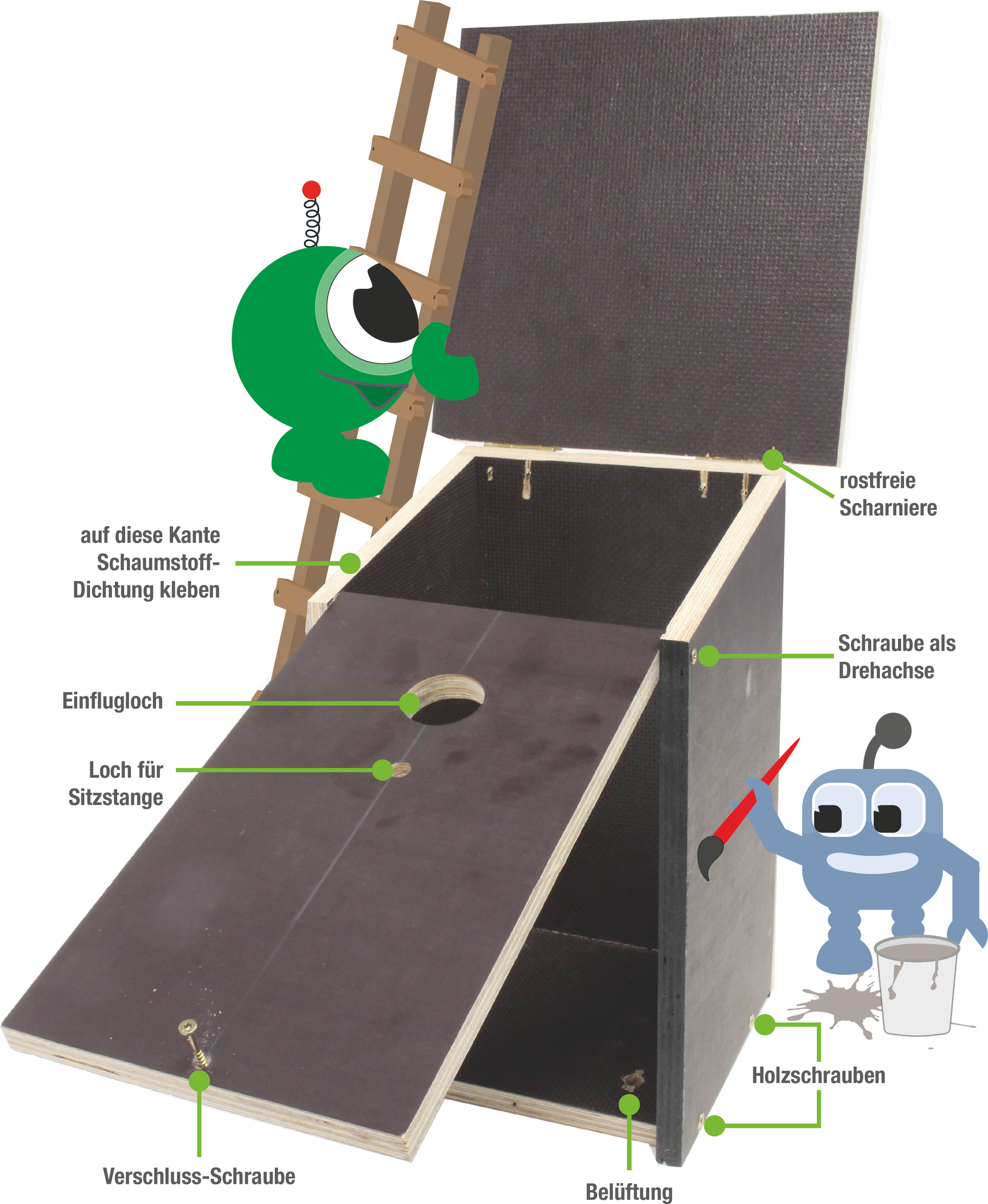 rostfreie Scharniere

auf diese Kante Schaumstoff-Dichtung kleben

Schraube als Drehachse

Einflugloch

Loch für Sitzstange

Holzschrauben

Verschluss-Schraube

Belüftung