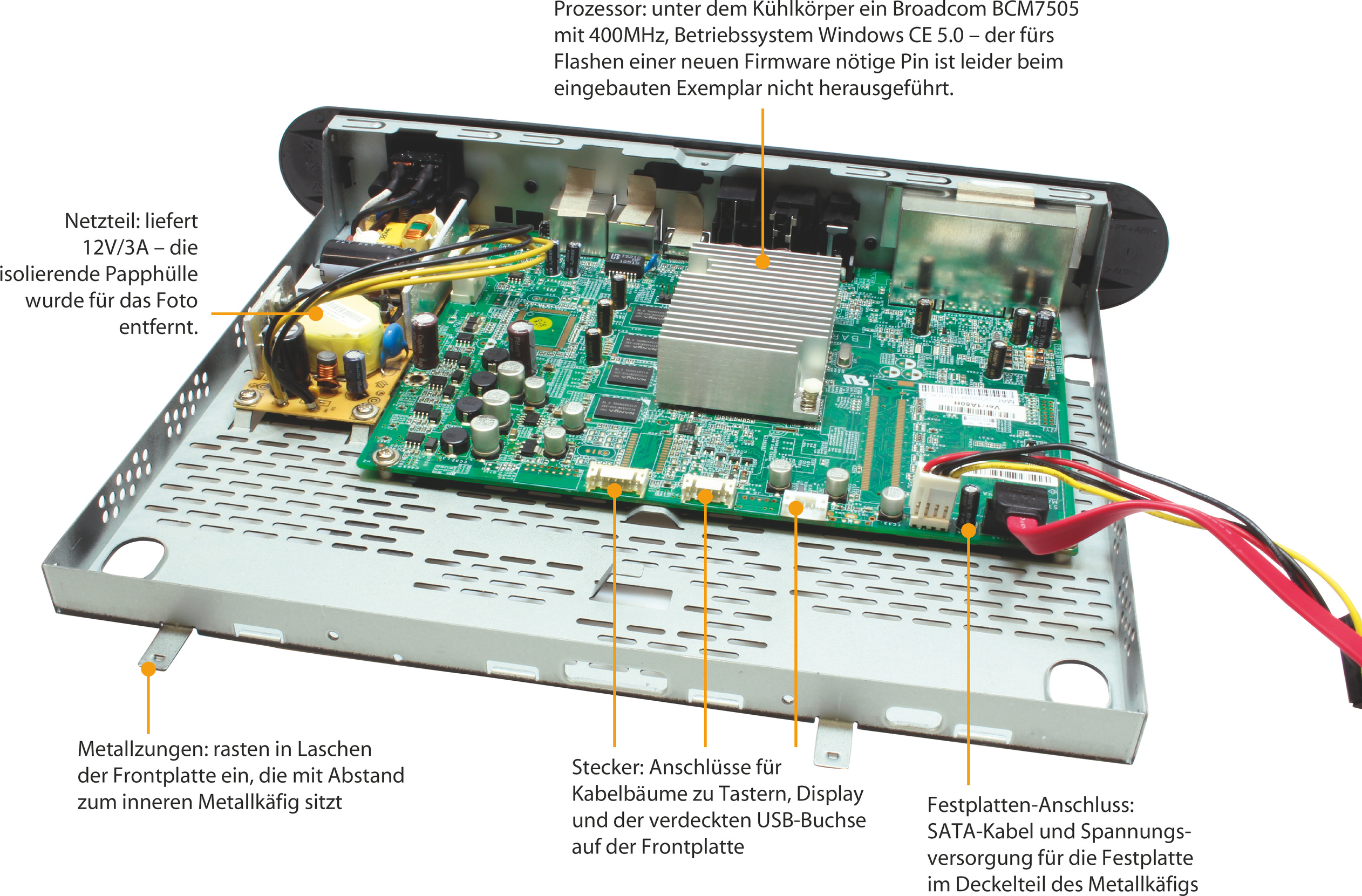 Prozessor: unter dem Kühlkörper ein Broadcom BCM7505 mit 400MHz, Betriebssystem Windows CE 5.0 – der fürs Flashen einer neuen Firmware nötige Pin ist leider beim eingebauten Exemplar nicht herausgeführt.

Netzteil: liefert 12V/3A – die isolierende Papphülle wurde für das Foto entfernt.

Metallzungen: rasten in Laschen der Frontplatte ein, die mit Abstand zum inneren Metallkäfig sitzt

Stecker: Anschlüsse für Kabelbäume zu Tastern, Display und der verdeckten USB-Buchse auf der Frontplatte

Festplatten-Anschluss: SATA-Kabel und Spannungsversorgung für die Festplatte im Deckelteil des Metallkäfigs