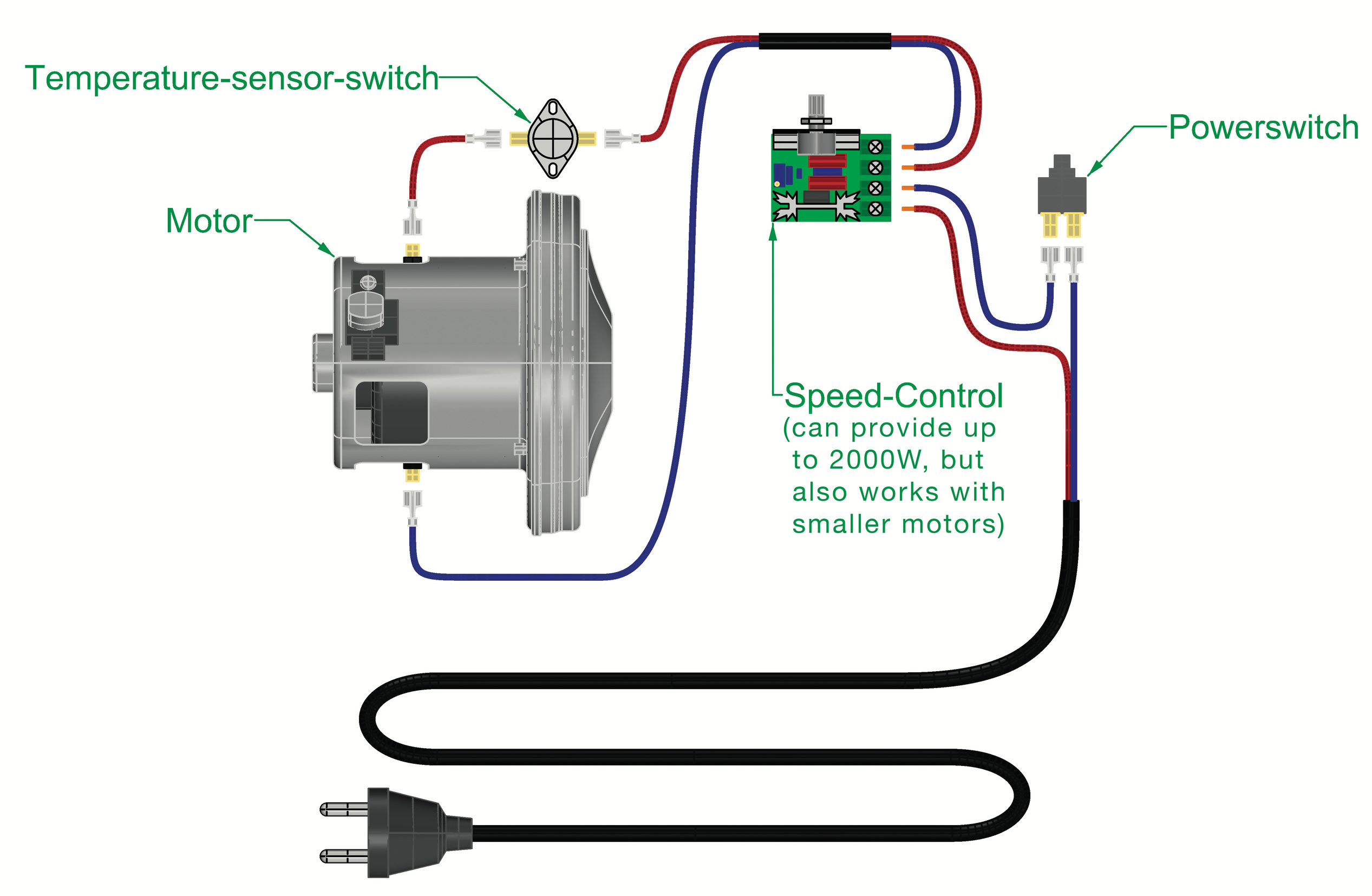 Temperature-sensor-switch

Powerswitch

Motor

Speed-Control
(can provide up to 2000W, but also works with smaller motors)