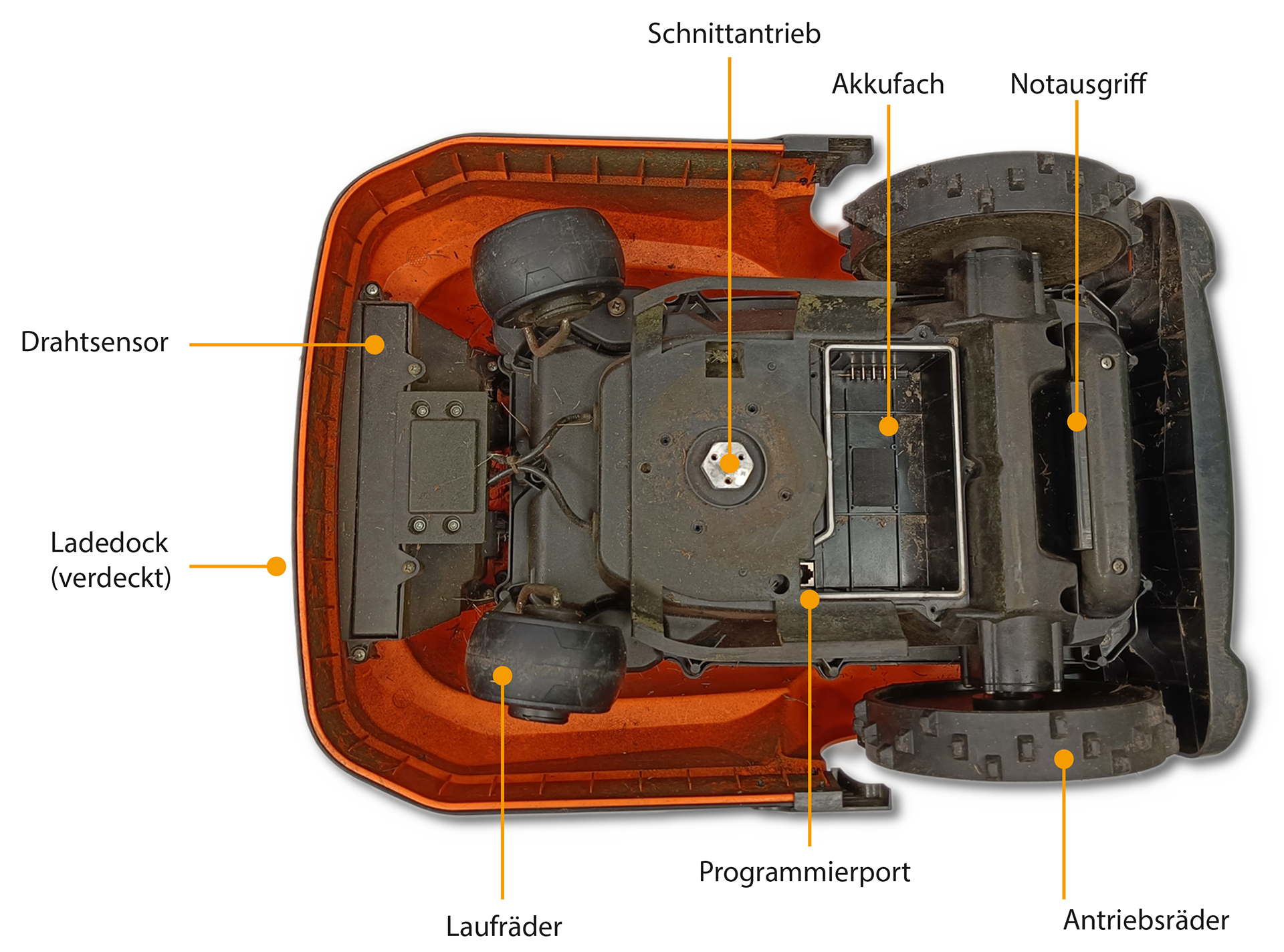 Schnittantrieb

Akkufach

Notausgriff

Drahtsensor

Ladedock
(verdeckt)

Programmierport

Laufräder

Antriebsräder