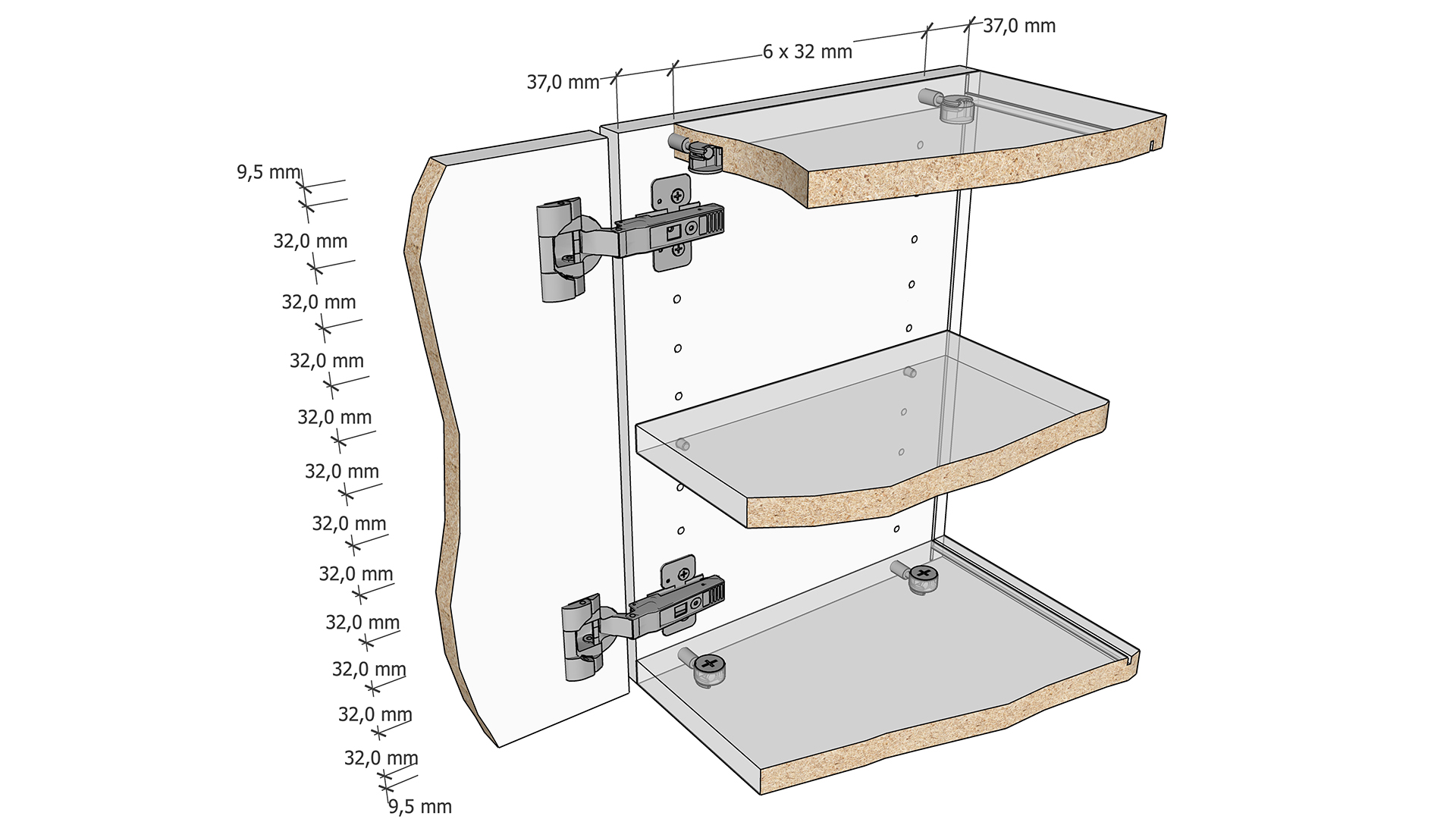 37,0 mm
6 x 32 mm
37,0 mm

9,5 mm
32,0 mm
32,0 mm
32,0 mm
32,0 mm
32,0 mm
32,0 mm
32,0 mm
32,0 mm
32,0 mm
32,0 mm
32,0 mm
9,5 mm